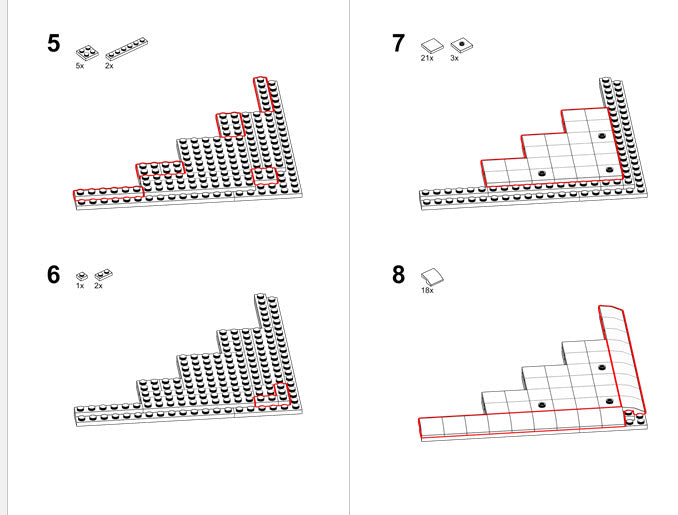 5
5x 2x

6
1x 2x

7
21x 3x

8
18x